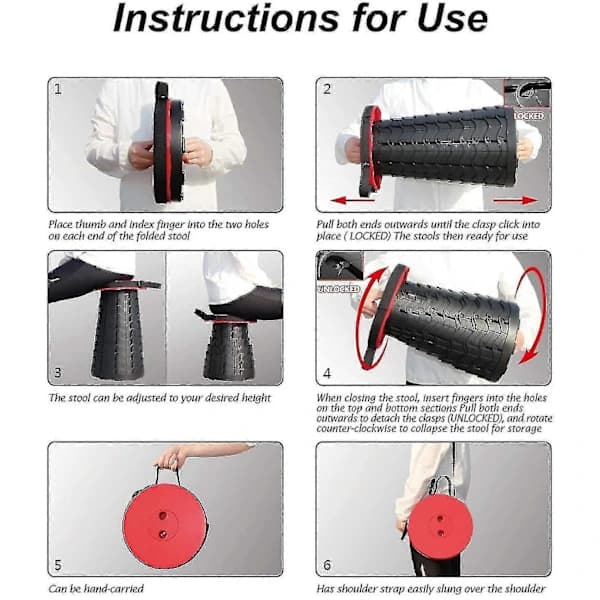 Instructions for Use

1

Place thumb and index finger into the two holes on each end of the folded stool

2

LOCKED

Pull both ends outwards until the clasp click into place ( LOCKED) The stools then ready for use

3

The stool can be adjusted to your desired height

UNLOCKED

4

When closing the stool, insert fingers into the holes on the top and bottom sections Pull both ends outwards to detach the clasps (UNLOCKED), and rotate counter-clockwise to collapse the stool for storage

5

Can be hand-carried

6

Has shoulder strap easily slung over the shoulder