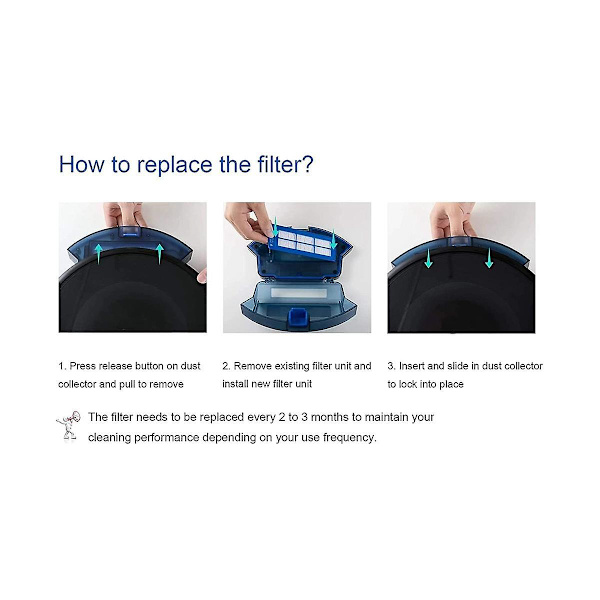 How to replace the filter?

1. Press release button on dust collector and pull to remove

2. Remove existing filter unit and install new filter unit

3. Insert and slide in dust collector to lock into place

The filter needs to be replaced every 2 to 3 months to maintain your cleaning performance depending on your use frequency.