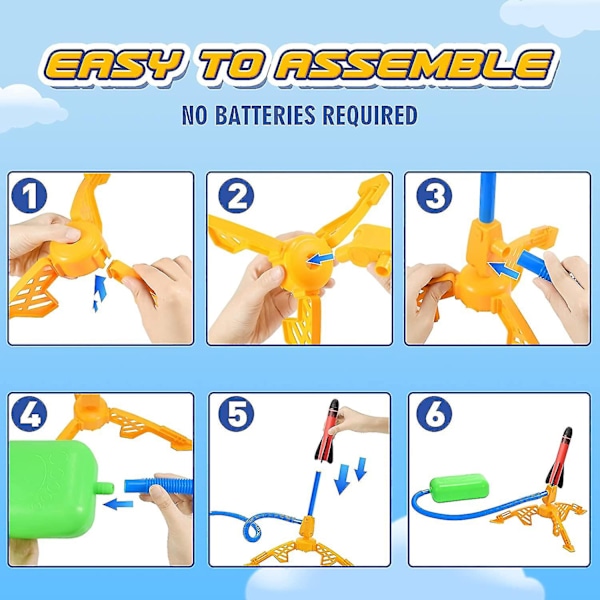 EASY TO ASSEMBLE

NO BATTERIES REQUIRED

1

2

3

4

5

6