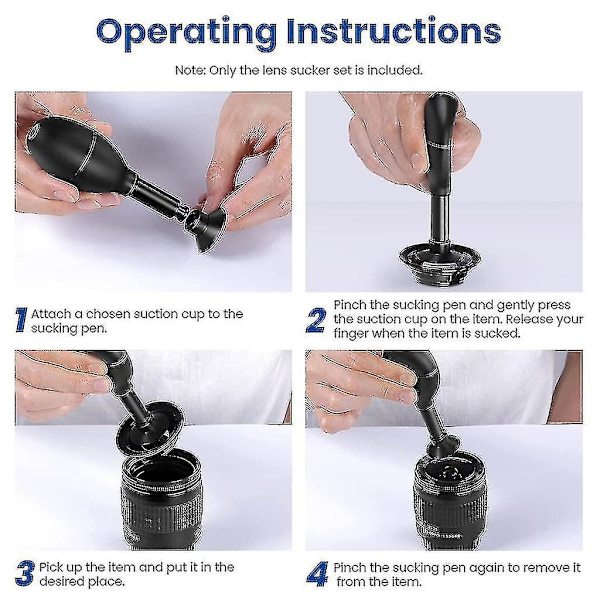 Operating Instructions

Note: Only the lens sucker set is included.

1 Attach a chosen suction cup to the sucking pen.

2 Pinch the sucking pen and gently press the suction cup on the item. Release your finger when the item is sucked.

3 Pick up the item and put it in the desired place.

4 Pinch the sucking pen again to remove it from the item.