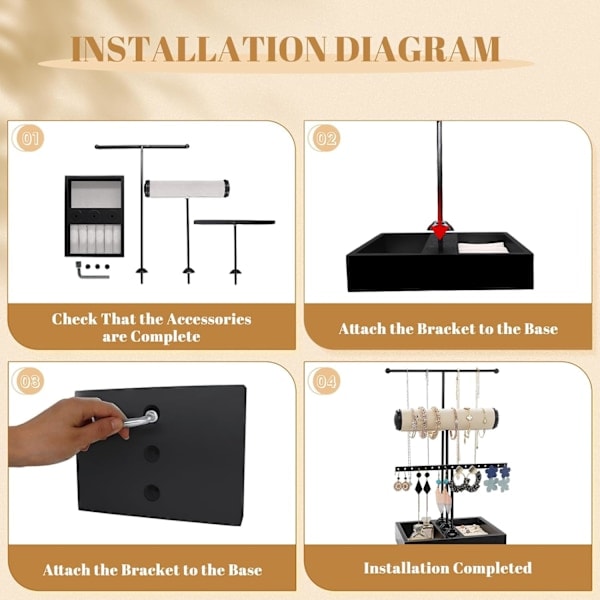 INSTALLATION DIAGRAM

01

Check That the Accessories are Complete

02

Attach the Bracket to the Base

03

Attach the Bracket to the Base

04

Installation Completed