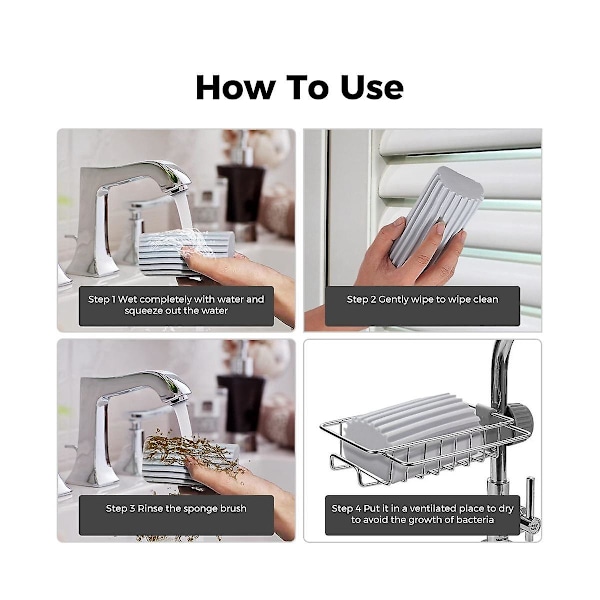 How To Use

Step 1 Wet completely with water and squeeze out the water

Step 2 Gently wipe to wipe clean

Step 3 Rinse the sponge brush

Step 4 Put it in a ventilated place to dry to avoid the growth of bacteria