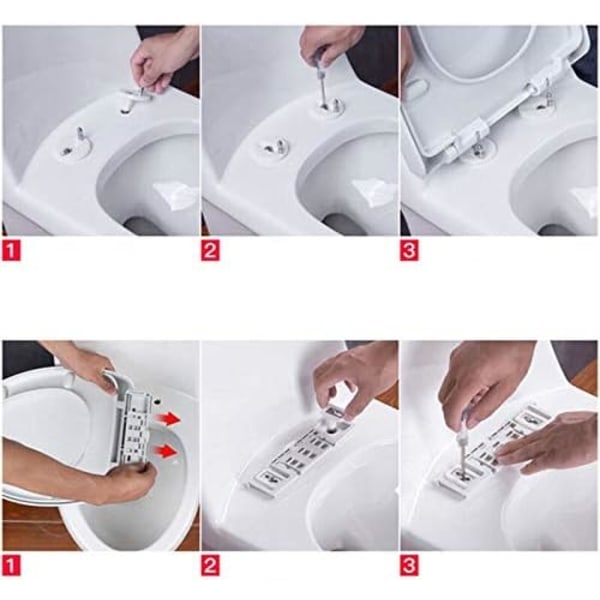 1
2
3
1
2
3