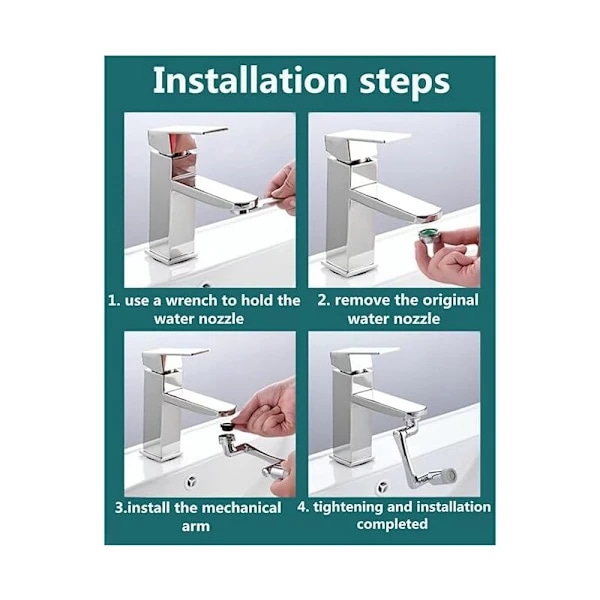 Installation steps

1. use a wrench to hold the water nozzle

2. remove the original water nozzle

3.install the mechanical arm

4. tightening and installation completed