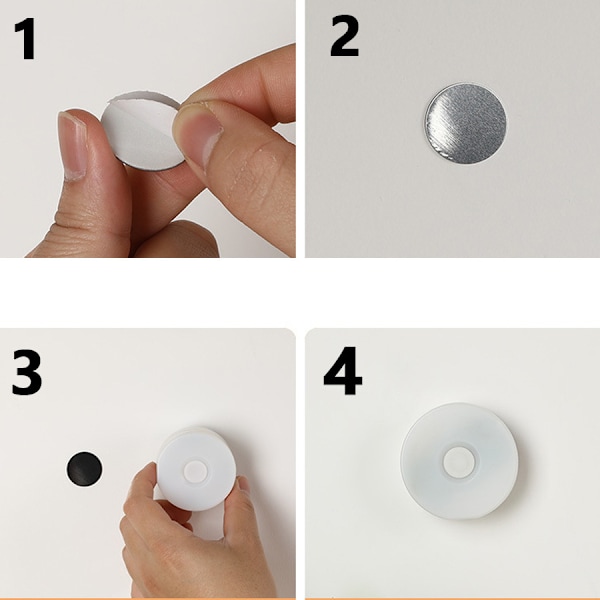 1

2

3

4