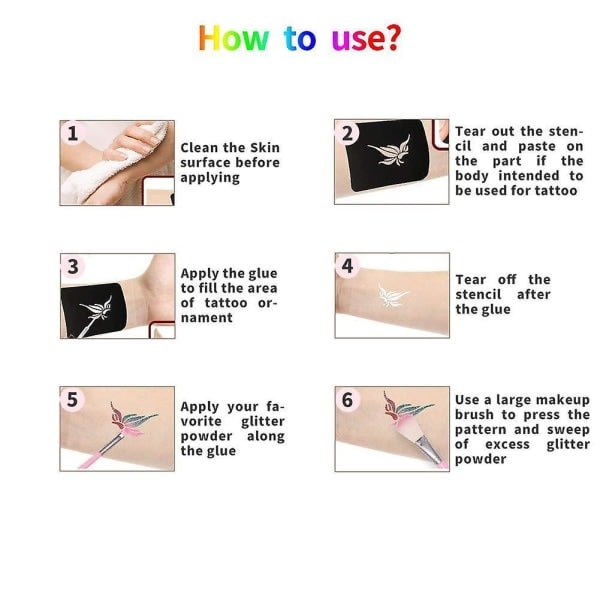 How to use?

1
Clean the Skin surface before applying

2
Tear out the stencil and paste on the part if the body intended to be used for tattoo

3
Apply the glue to fill the area of tattoo ornament

4
Tear off the stencil after the glue

5
Apply your favorite glitter powder along the glue

6
Use a large makeup brush to press the pattern and sweep of excess glitter powder