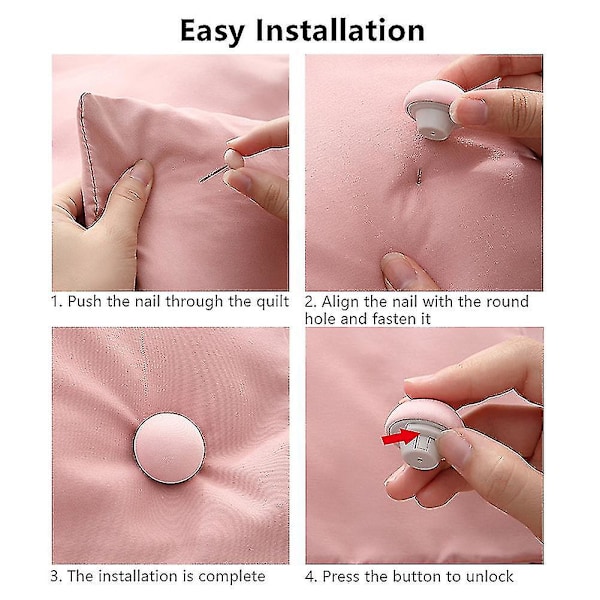 Easy Installation

1. Push the nail through the quilt

2. Align the nail with the round hole and fasten it

3. The installation is complete

4. Press the button to unlock