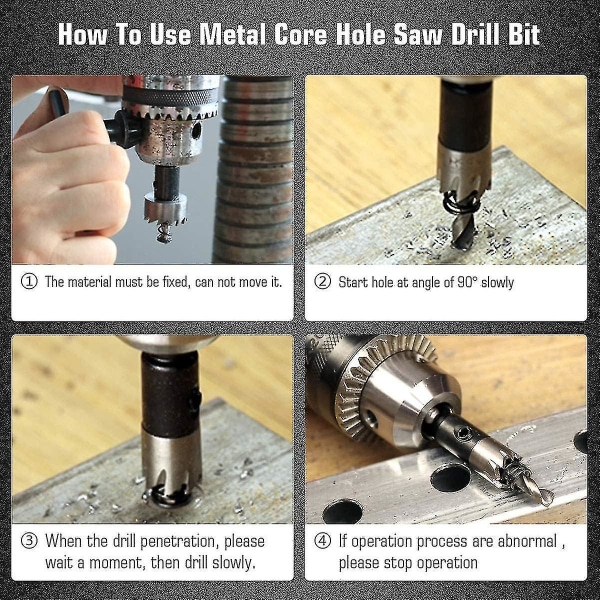 How To Use Metal Core Hole Saw Drill Bit

① The material must be fixed, can not move it.

② Start hole at angle of 90° slowly

③ When the drill penetration, please wait a moment, then drill slowly.

④ If operation process are abnormal , please stop operation