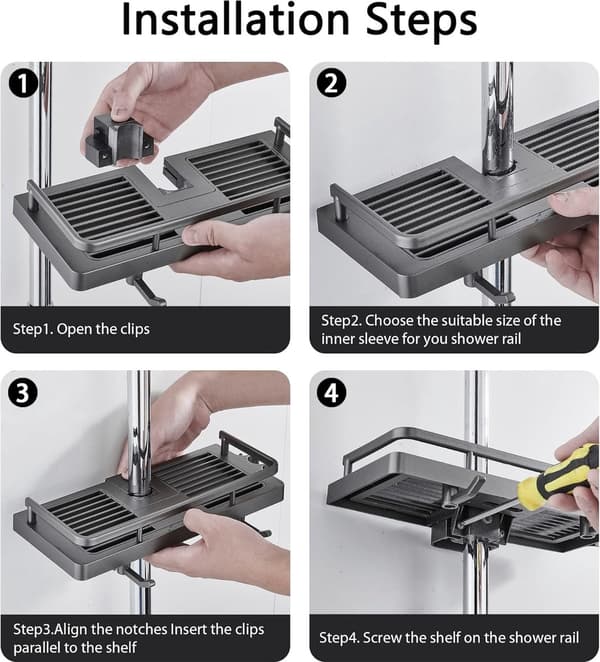 Installation Steps

1

Step1. Open the clips

2

Step2. Choose the suitable size of the inner sleeve for you shower rail

3

Step3.Align the notches Insert the clips parallel to the shelf

4

Step4. Screw the shelf on the shower rail