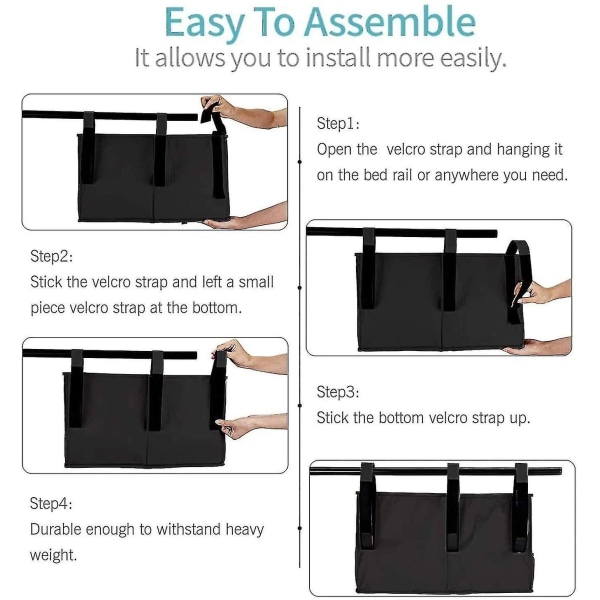 Easy To Assemble
It allows you to install more easily.

Step1:
Open the velcro strap and hanging it on the bed rail or anywhere you need.

Step2:
Stick the velcro strap and left a small piece velcro strap at the bottom.

Step3:
Stick the bottom velcro strap up.

Step4:
Durable enough to withstand heavy weight.