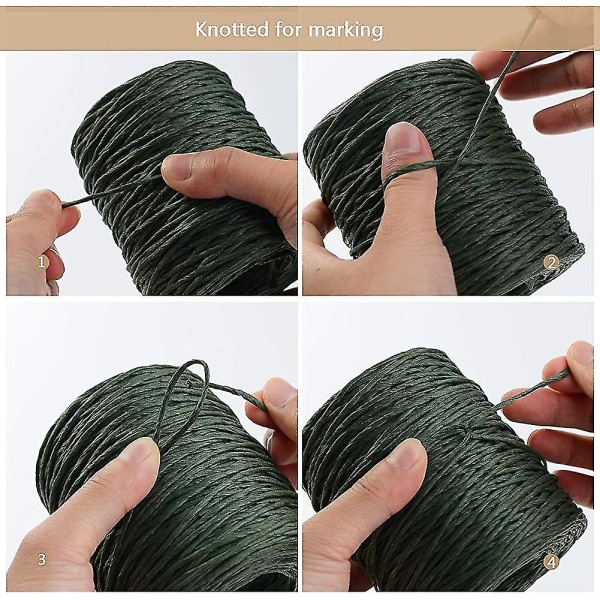 Knotted for marking

1

2

3

4