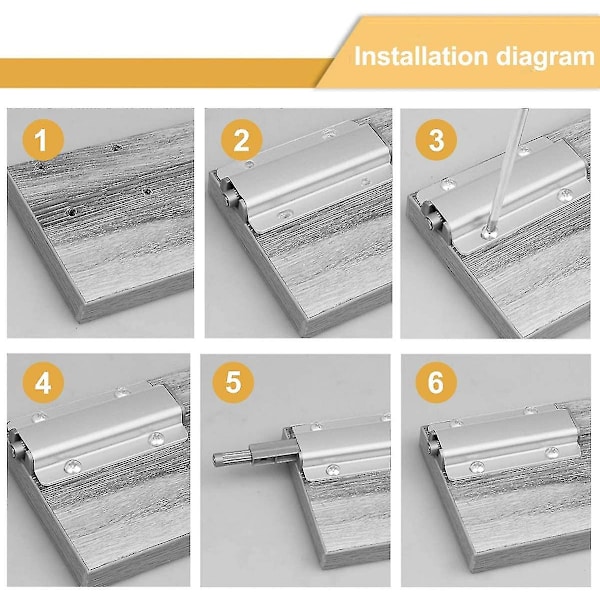 Installation diagram

1

2

3

4

5

6