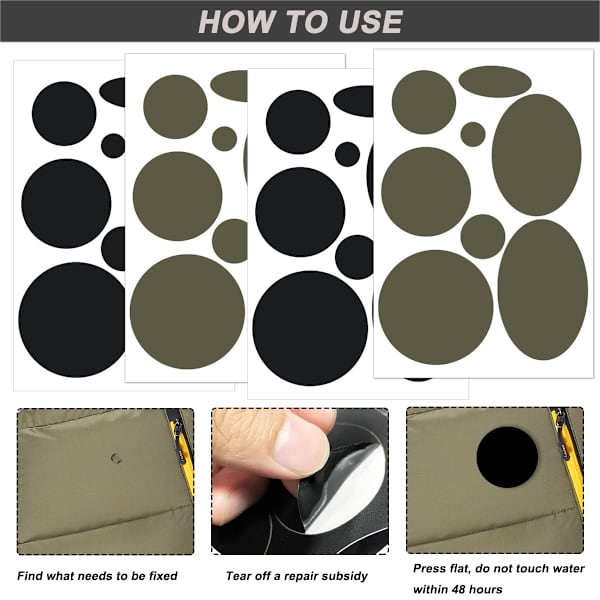 HOW TO USE

Find what needs to be fixed

Tear off a repair subsidy

Press flat, do not touch water within 48 hours