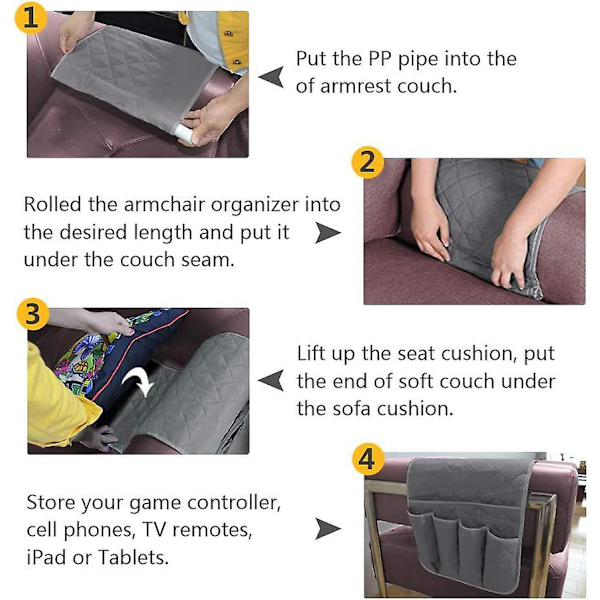 1

Put the PP pipe into the of armrest couch.

2

Rolled the armchair organizer into the desired length and put it under the couch seam.

3

Lift up the seat cushion, put the end of soft couch under the sofa cushion.

4

Store your game controller, cell phones, TV remotes, iPad or Tablets.