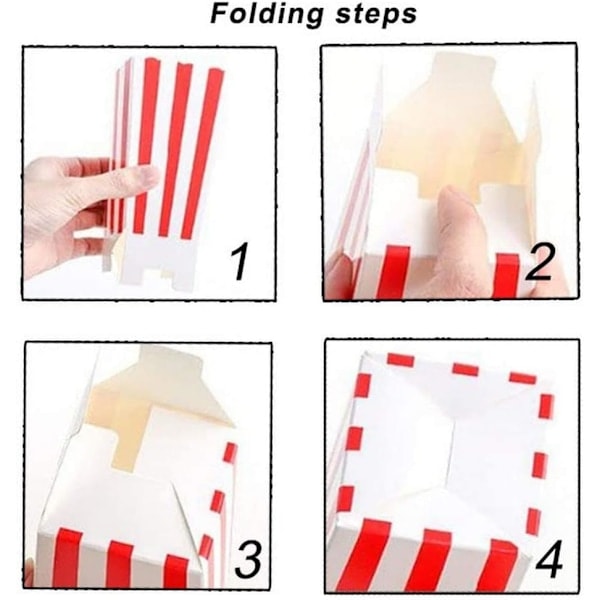 Folding steps

1

2

3

4