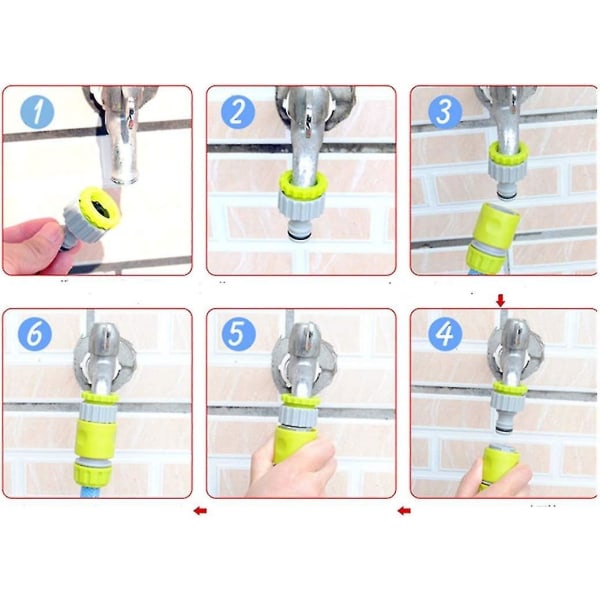 1

2

3

6

5

4