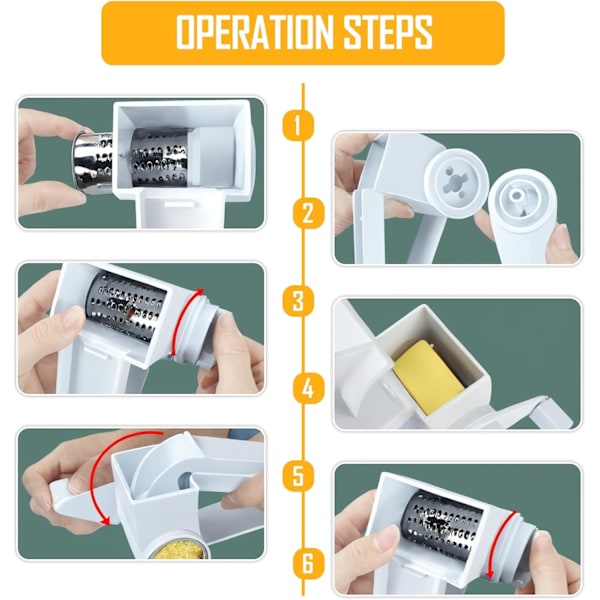 OPERATION STEPS

1

2

3

4

5

6