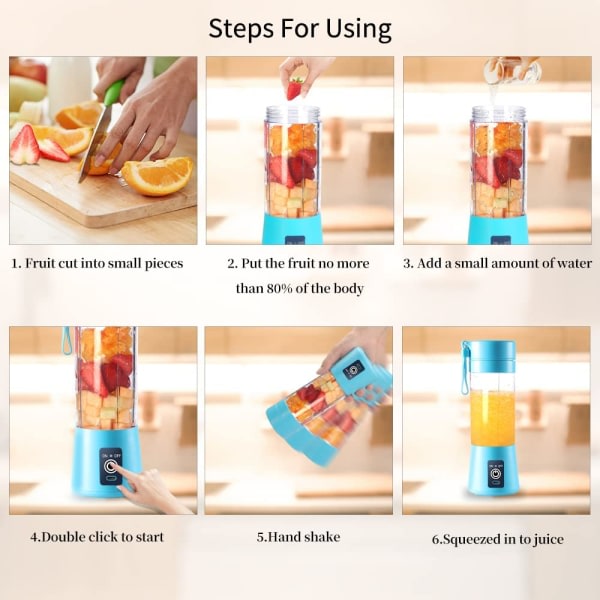 Steps For Using

1. Fruit cut into small pieces

2. Put the fruit no more than 80% of the body

3. Add a small amount of water

ON OFF

4.Double click to start

5.Hand shake

6.Squeezed in to juice