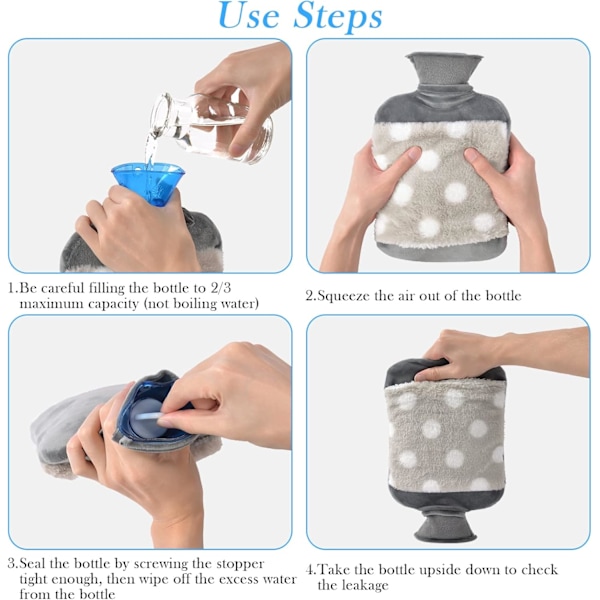 Use Steps

1.Be careful filling the bottle to 2/3 maximum capacity (not boiling water)

2.Squeeze the air out of the bottle

3.Seal the bottle by screwing the stopper tight enough, then wipe off the excess water from the bottle

4.Take the bottle upside down to check the leakage