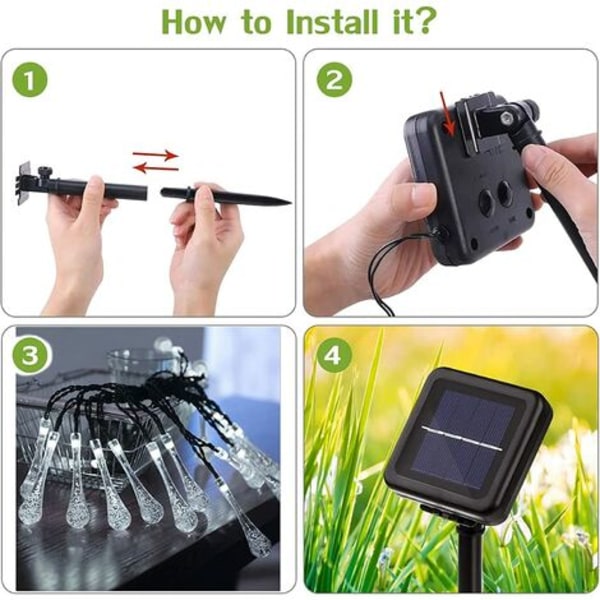 How to Install it?

1

2

3

4