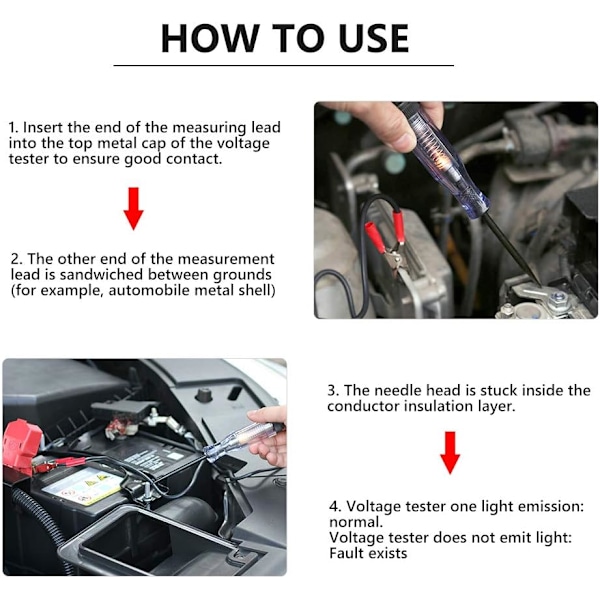 HOW TO USE

1. Insert the end of the measuring lead into the top metal cap of the voltage tester to ensure good contact.

2. The other end of the measurement lead is sandwiched between grounds (for example, automobile metal shell)

3. The needle head is stuck inside the conductor insulation layer.

4. Voltage tester one light emission: normal.
Voltage tester does not emit light: Fault exists