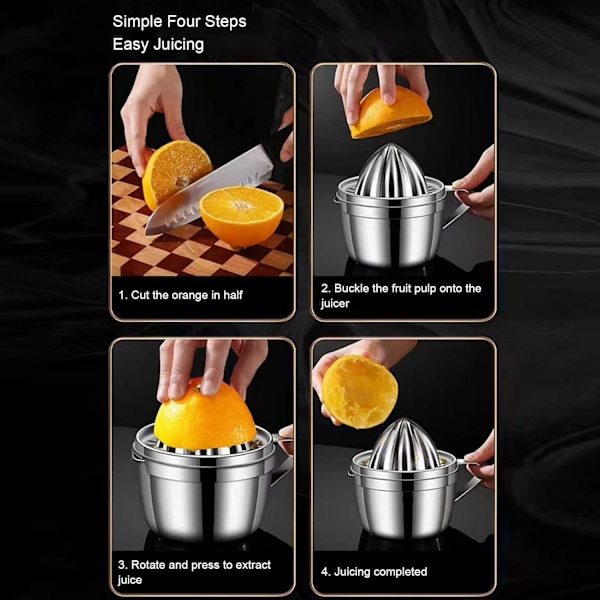 Simple Four Steps
Easy Juicing

1. Cut the orange in half

2. Buckle the fruit pulp onto the juicer

3. Rotate and press to extract juice

4. Juicing completed