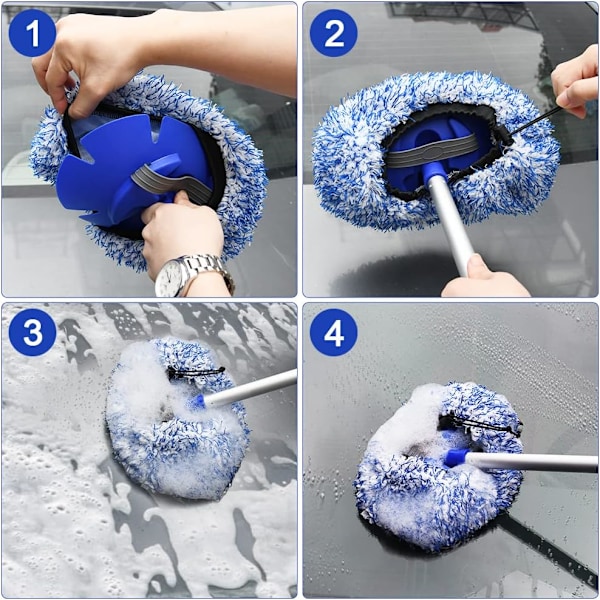 1

2

3

4