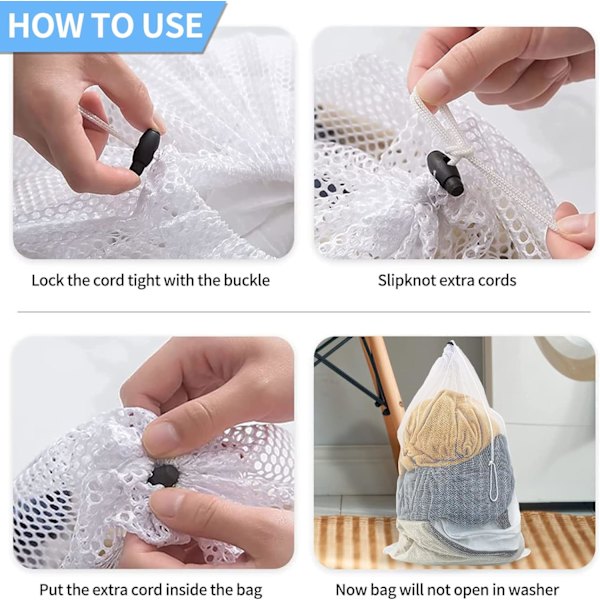 HOW TO USE

Lock the cord tight with the buckle

Slipknot extra cords

Put the extra cord inside the bag

Now bag will not open in washer