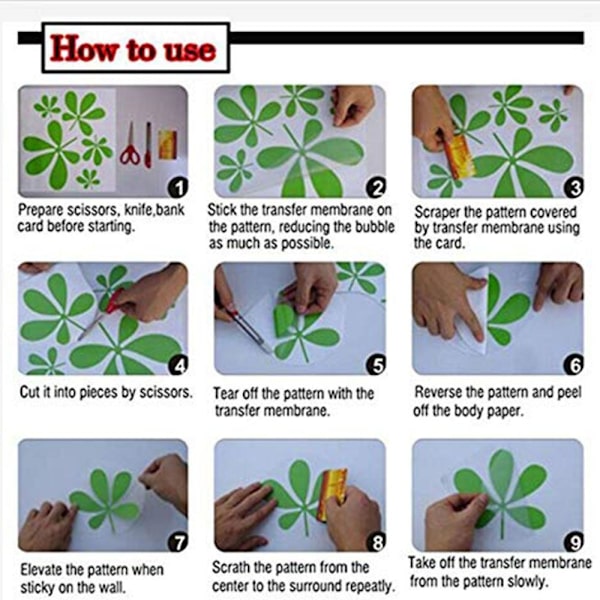 How to use

1
Prepare scissors, knife,bank card before starting.

2
Stick the transfer membrane on the pattern, reducing the bubble as much as possible.

3
Scraper the pattern covered by transfer membrane using the card.

4
Cut it into pieces by scissors.

5
Tear off the pattern with the transfer membrane.

6
Reverse the pattern and peel off the body paper.

7
Elevate the pattern when sticky on the wall.

8
Scrath the pattern from the center to the surround repeatly.

9
Take off the transfer membrane from the pattern slowly.