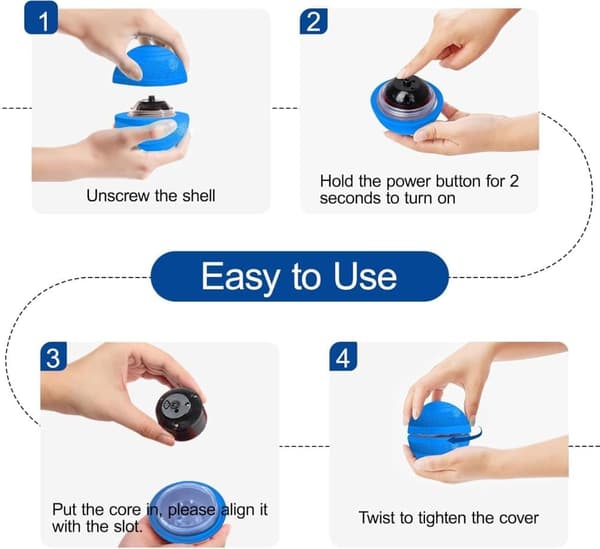 1

Unscrew the shell

2

Hold the power button for 2 seconds to turn on

Easy to Use

3

Put the core in, please align it with the slot.

4

Twist to tighten the cover