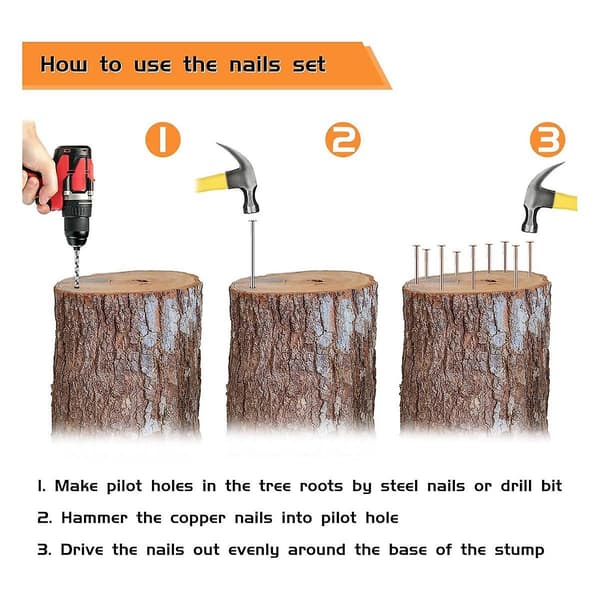 How to use the nails set

1

2

3

1. Make pilot holes in the tree roots by steel nails or drill bit

2. Hammer the copper nails into pilot hole

3. Drive the nails out evenly around the base of the stump