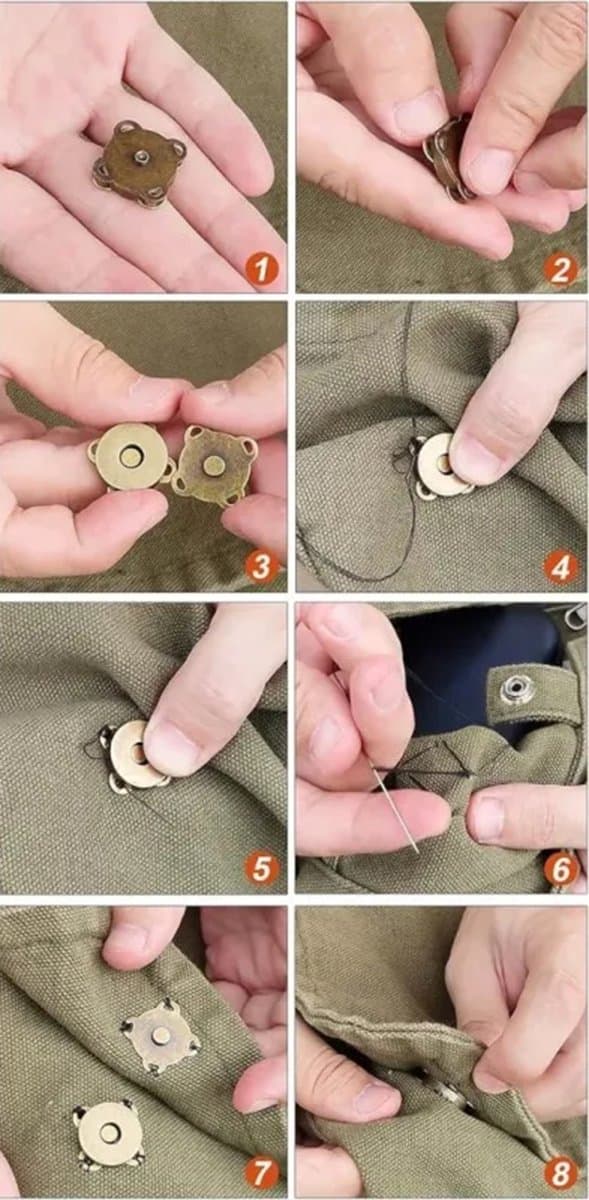 1

2

3

4

5

6

7

8