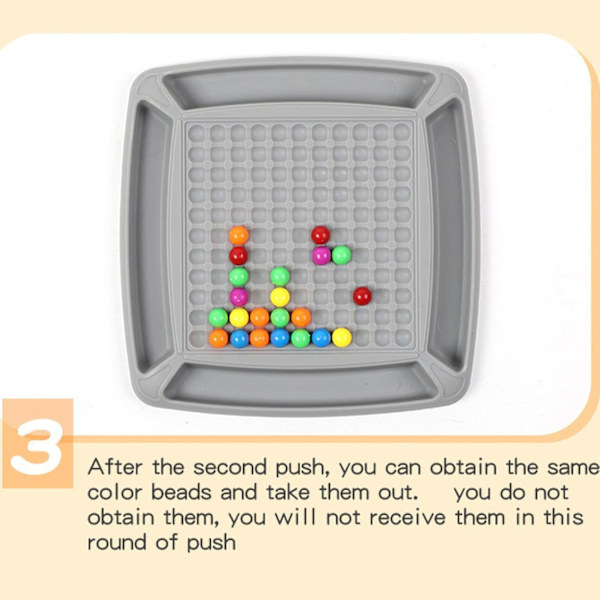 3

After the second push, you can obtain the same color beads and take them out.    you do not obtain them, you will not receive them in this round of push