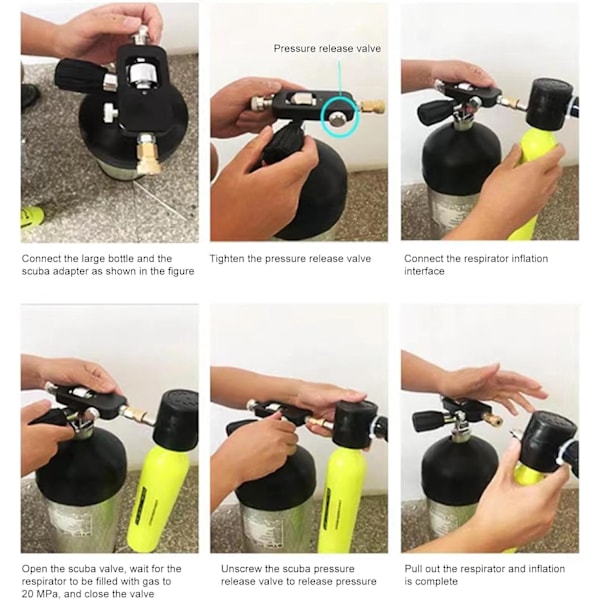 Pressure release valve

Connect the large bottle and the scuba adapter as shown in the figure

Tighten the pressure release valve

Connect the respirator inflation interface

Open the scuba valve, wait for the respirator to be filled with gas to 20 MPa, and close the valve

Unscrew the scuba pressure release valve to release pressure

Pull out the respirator and inflation is complete