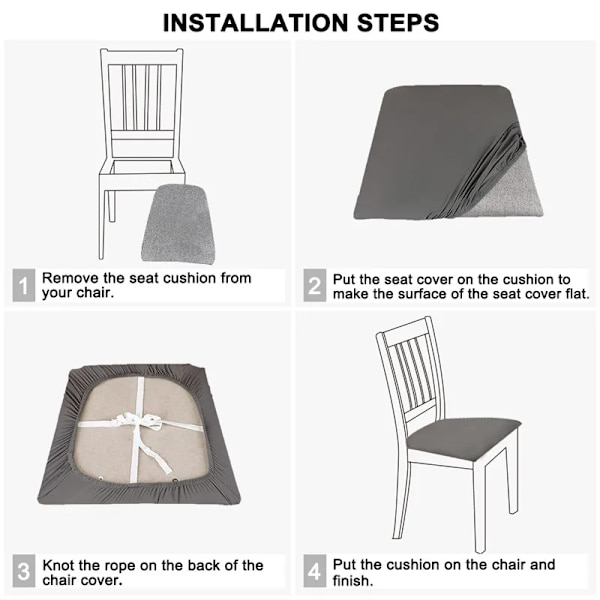 INSTALLATION STEPS

1 Remove the seat cushion from your chair.

2 Put the seat cover on the cushion to make the surface of the seat cover flat.

3 Knot the rope on the back of the chair cover.

4 Put the cushion on the chair and finish.