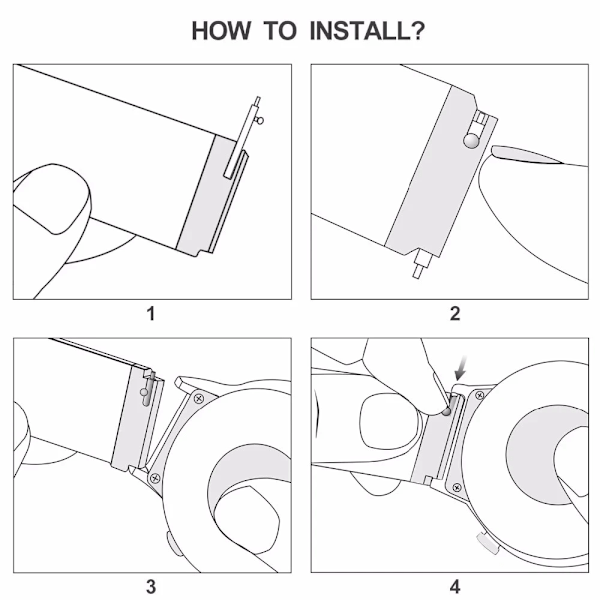 HOW TO INSTALL?

1

2

3

4