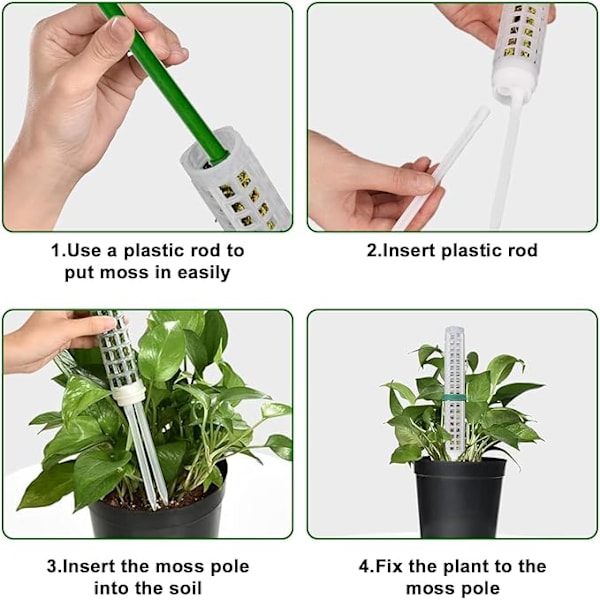 1.Use a plastic rod to put moss in easily

2.Insert plastic rod

3.Insert the moss pole into the soil

4.Fix the plant to the moss pole