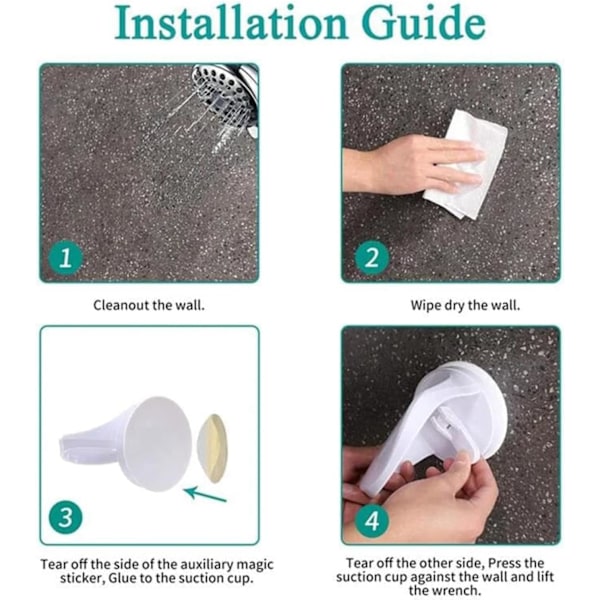 Installation Guide

1

Cleanout the wall.

2

Wipe dry the wall.

3

Tear off the side of the auxiliary magic sticker, Glue to the suction cup.

4

Tear off the other side, Press the suction cup against the wall and lift the wrench.