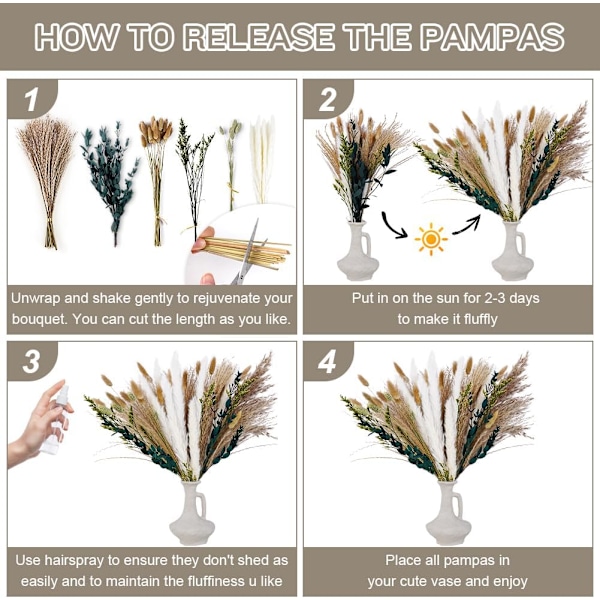 HOW TO RELEASE THE PAMPAS

1

Unwrap and shake gently to rejuvenate your bouquet. You can cut the length as you like.

2

Put in on the sun for 2-3 days to make it fluffly

3

Use hairspray to ensure they don't shed as easily and to maintain the fluffiness u like

4

Place all pampas in your cute vase and enjoy