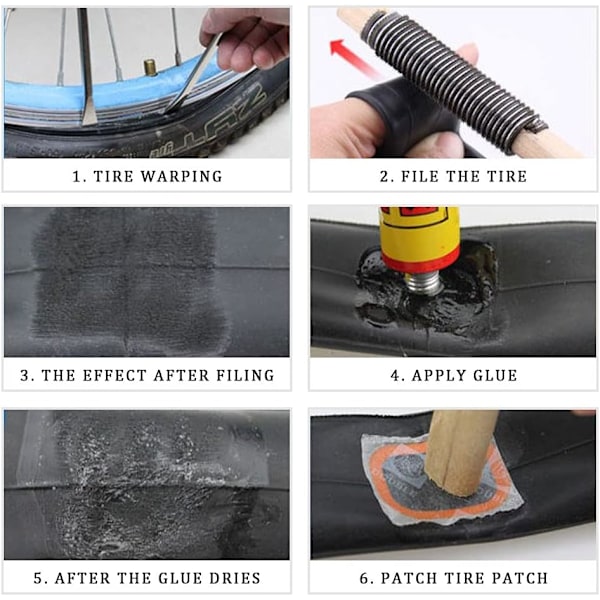 1. TIRE WARPING

2. FILE THE TIRE

3. THE EFFECT AFTER FILING

4. APPLY GLUE

5. AFTER THE GLUE DRIES

6. PATCH TIRE PATCH