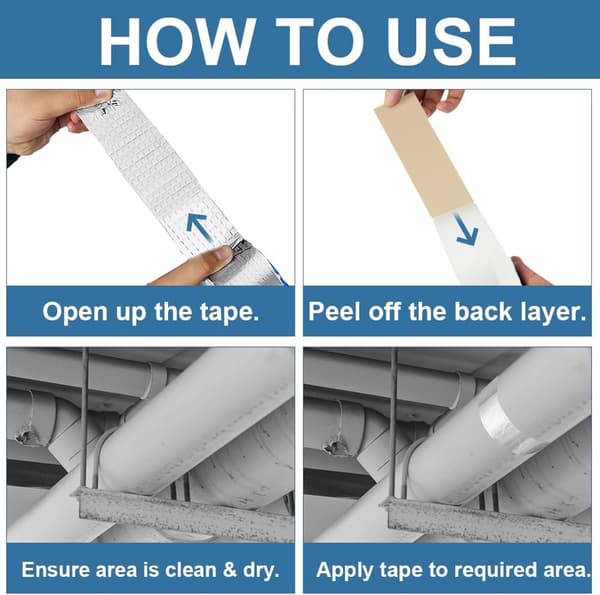 HOW TO USE

Open up the tape.

Peel off the back layer.

Ensure area is clean & dry.

Apply tape to required area.