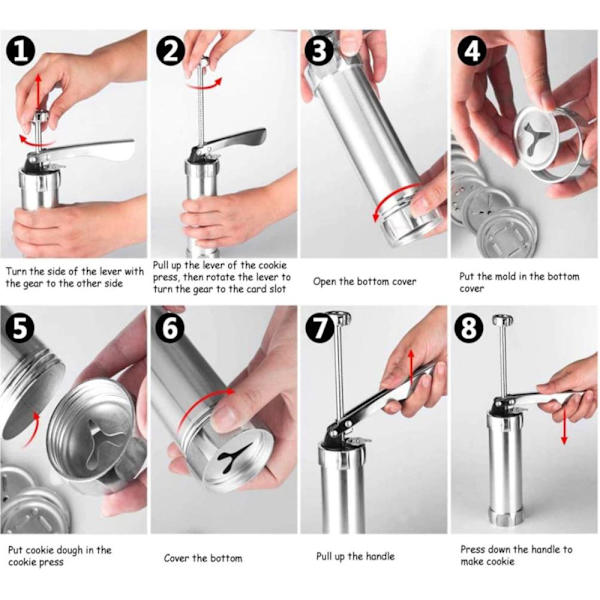 1

Turn the side of the lever with the gear to the other side

2

Pull up the lever of the cookie press, then rotate the lever to turn the gear to the card slot

3

Open the bottom cover

4

Put the mold in the bottom cover

5

Put cookie dough in the cookie press

6

Cover the bottom

7

Pull up the handle

8

Press down the handle to make cookie