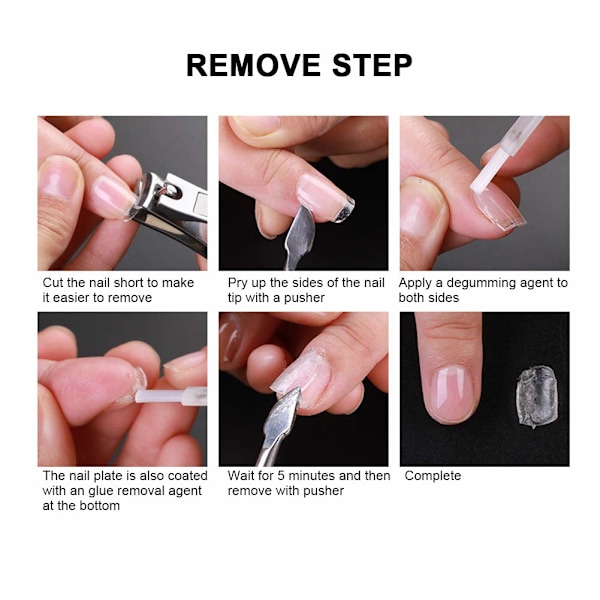 REMOVE STEP

Cut the nail short to make it easier to remove

Pry up the sides of the nail tip with a pusher

Apply a degumming agent to both sides

The nail plate is also coated with an glue removal agent at the bottom

Wait for 5 minutes and then remove with pusher

Complete