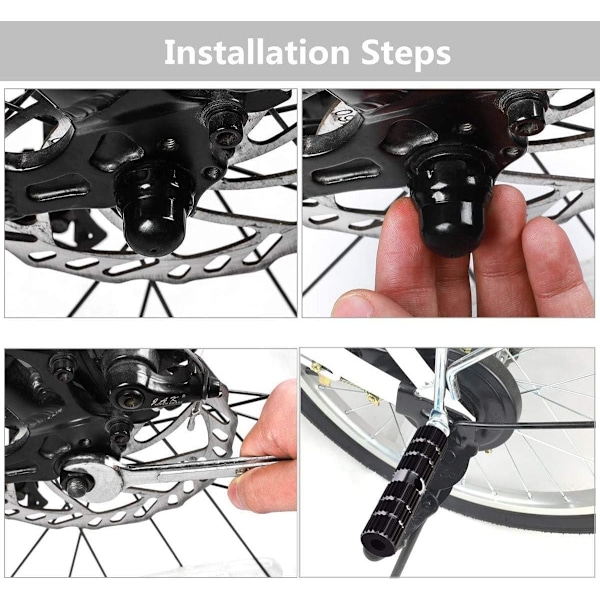 Installation Steps