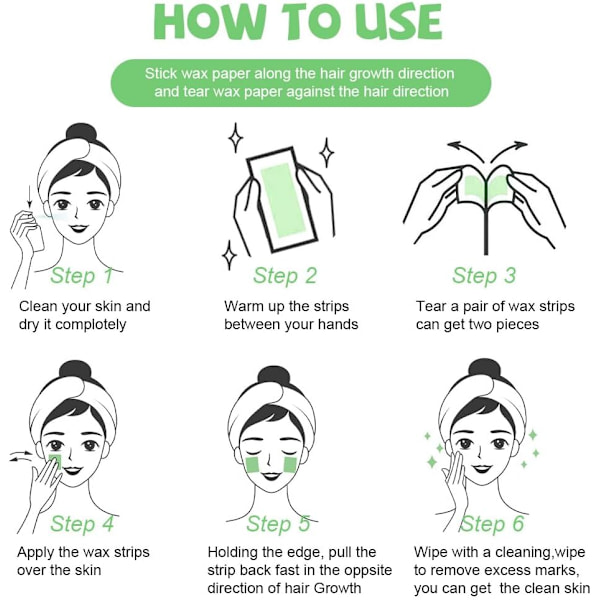 HOW TO USE

Stick wax paper along the hair growth direction and tear wax paper against the hair direction

Step 1

Clean your skin and dry it complotely

Step 2

Warm up the strips between your hands

Step 3

Tear a pair of wax strips can get two pieces

Step 4

Apply the wax strips over the skin

Step 5

Holding the edge, pull the strip back fast in the oppsite direction of hair Growth

Step 6

Wipe with a cleaning,wipe to remove excess marks, you can get the clean skin