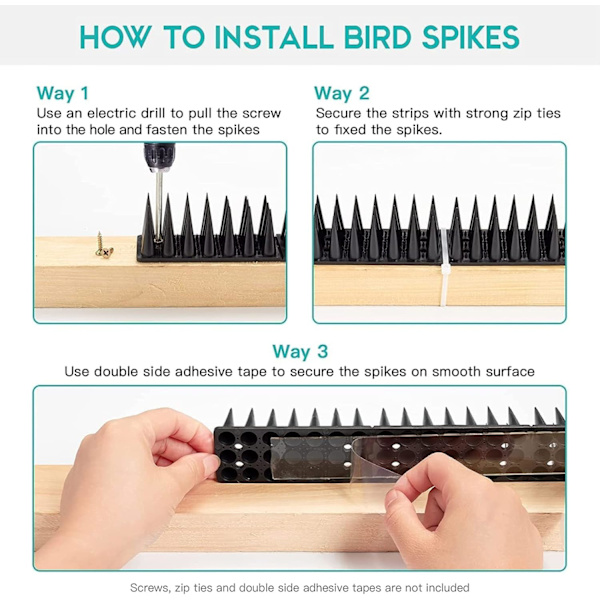 HOW TO INSTALL BIRD SPIKES

Way 1
Use an electric drill to pull the screw into the hole and fasten the spikes

Way 2
Secure the strips with strong zip ties to fixed the spikes.

Way 3
Use double side adhesive tape to secure the spikes on smooth surface

Screws, zip ties and double side adhesive tapes are not included