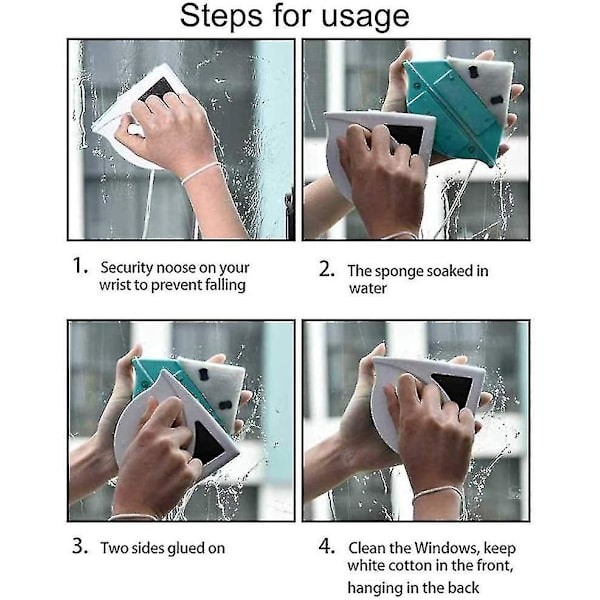 Steps for usage

1. Security noose on your wrist to prevent falling

2. The sponge soaked in water

3. Two sides glued on

4. Clean the Windows, keep white cotton in the front, hanging in the back