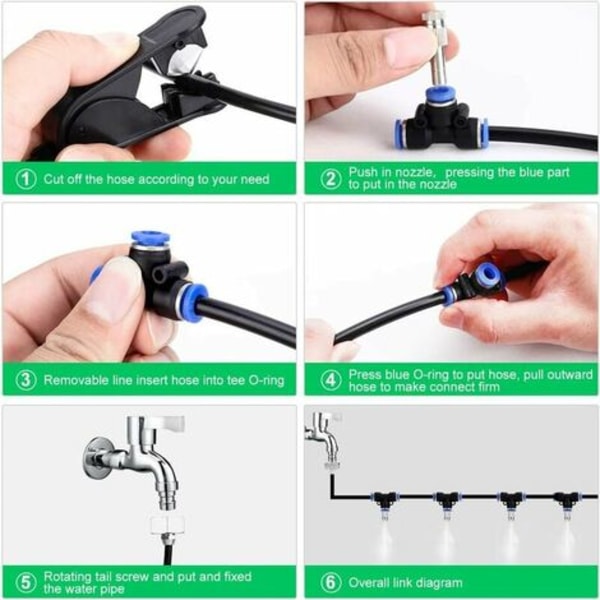 ① Cut off the hose according to your need

② Push in nozzle, pressing the blue part to put in the nozzle

③ Removable line insert hose into tee O-ring

④ Press blue O-ring to put hose, pull outward hose to make connect firm

⑤ Rotating tail screw and put and fixed the water pipe

⑥ Overall link diagram