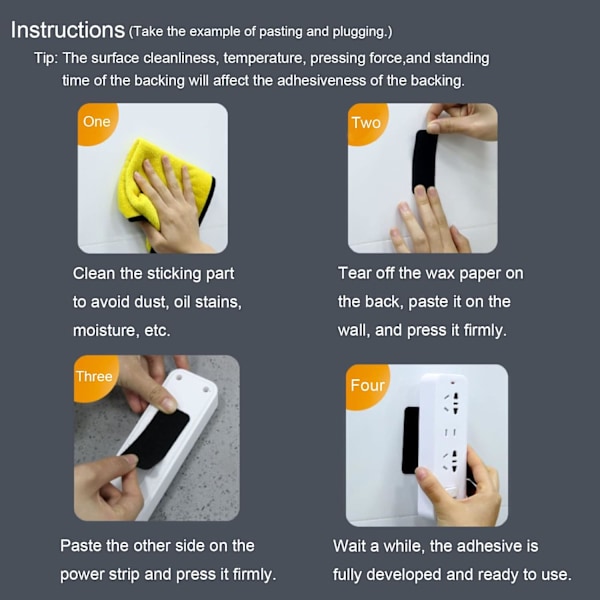 Instructions (Take the example of pasting and plugging.)

Tip: The surface cleanliness, temperature, pressing force,and standing time of the backing will affect the adhesiveness of the backing.

One

Clean the sticking part to avoid dust, oil stains, moisture, etc.

Two

Tear off the wax paper on the back, paste it on the wall, and press it firmly.

Three

Paste the other side on the power strip and press it firmly.

Four

Wait a while, the adhesive is fully developed and ready to use.