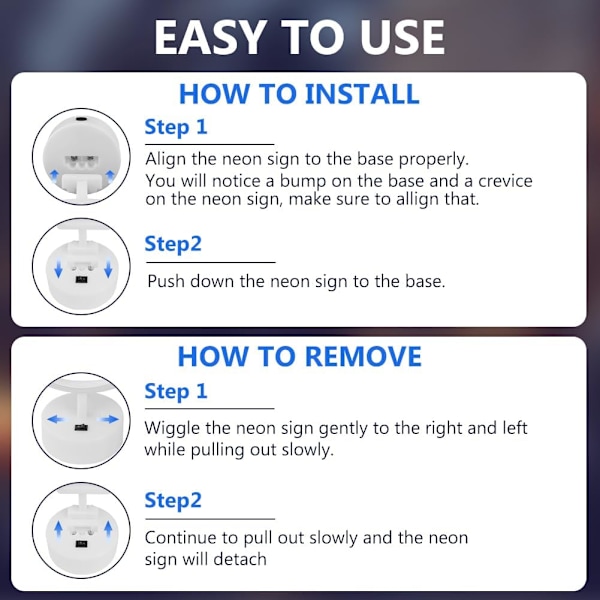 EASY TO USE

HOW TO INSTALL

Step 1

Align the neon sign to the base properly. You will notice a bump on the base and a crevice on the neon sign, make sure to allign that.

Step2

Push down the neon sign to the base.

HOW TO REMOVE

Step 1

Wiggle the neon sign gently to the right and left while pulling out slowly.

Step2

Continue to pull out slowly and the neon sign will detach